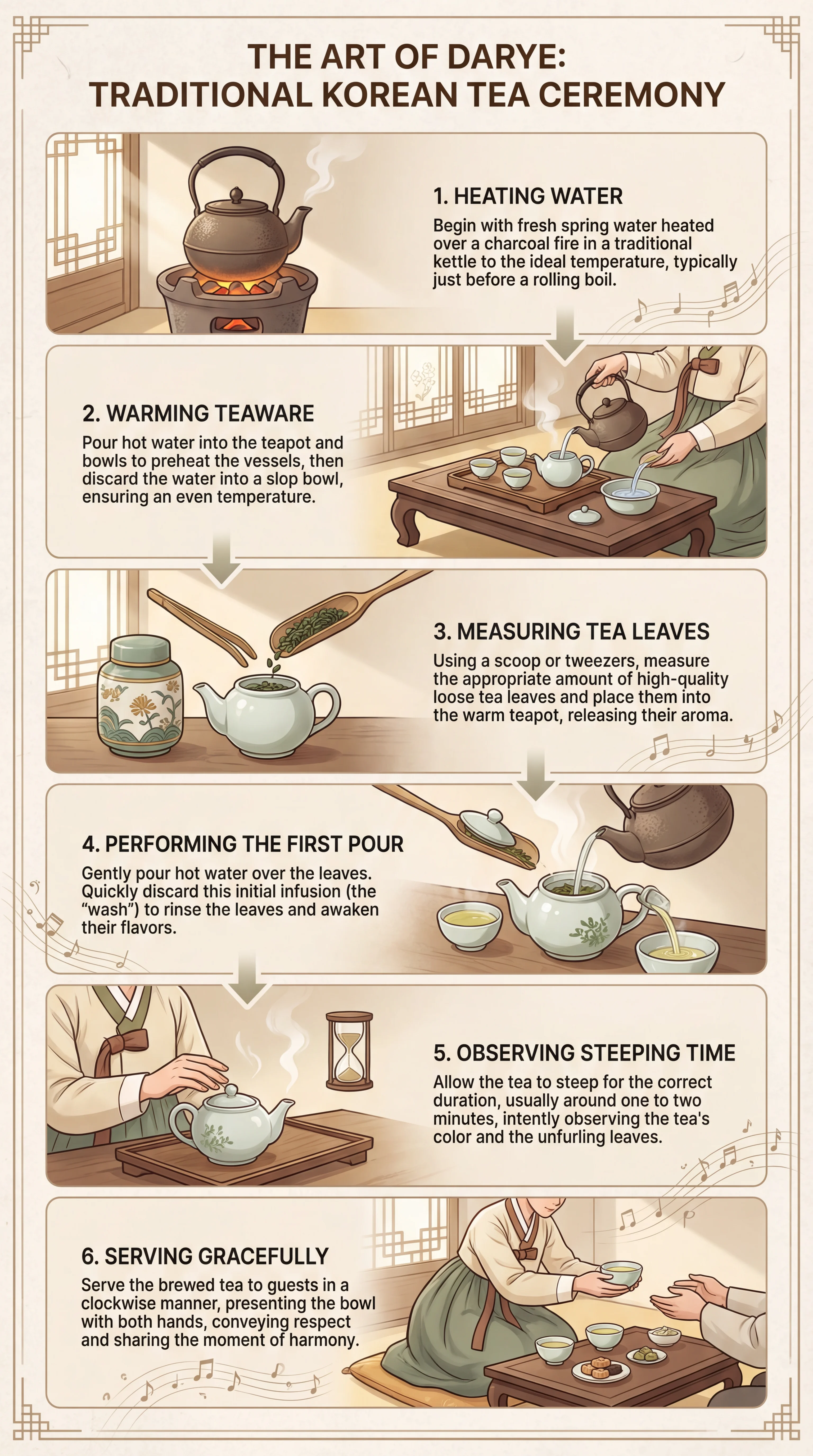 THE ART OF DARYE:
TRADITIONAL KOREAN TEA CEREMONY

1. HEATING WATER

Begin with fresh spring water heated over a charcoal fire in a traditional kettle to the ideal temperature, typically just before a rolling boil.

2. WARMING TEAWARE

Pour hot water into the teapot and bowls to preheat the vessels, then discard the water into a slop bowl, ensuring an even temperature.

3. MEASURING TEA LEAVES

Using a scoop or tweezers, measure the appropriate amount of high-quality loose tea leaves and place them into the warm teapot, releasing their aroma.

4. PERFORMING THE FIRST POUR

Gently pour hot water over the leaves. Quickly discard this initial infusion (the "wash") to rinse the leaves and awaken their flavors.

5. OBSERVING STEEPING TIME

Allow the tea to steep for the correct duration, usually around one to two minutes, intently observing the tea's color and the unfurling leaves.

6. SERVING GRACEFULLY

Serve the brewed tea to guests in a clockwise manner, presenting the bowl with both hands, conveying respect and sharing the moment of harmony.