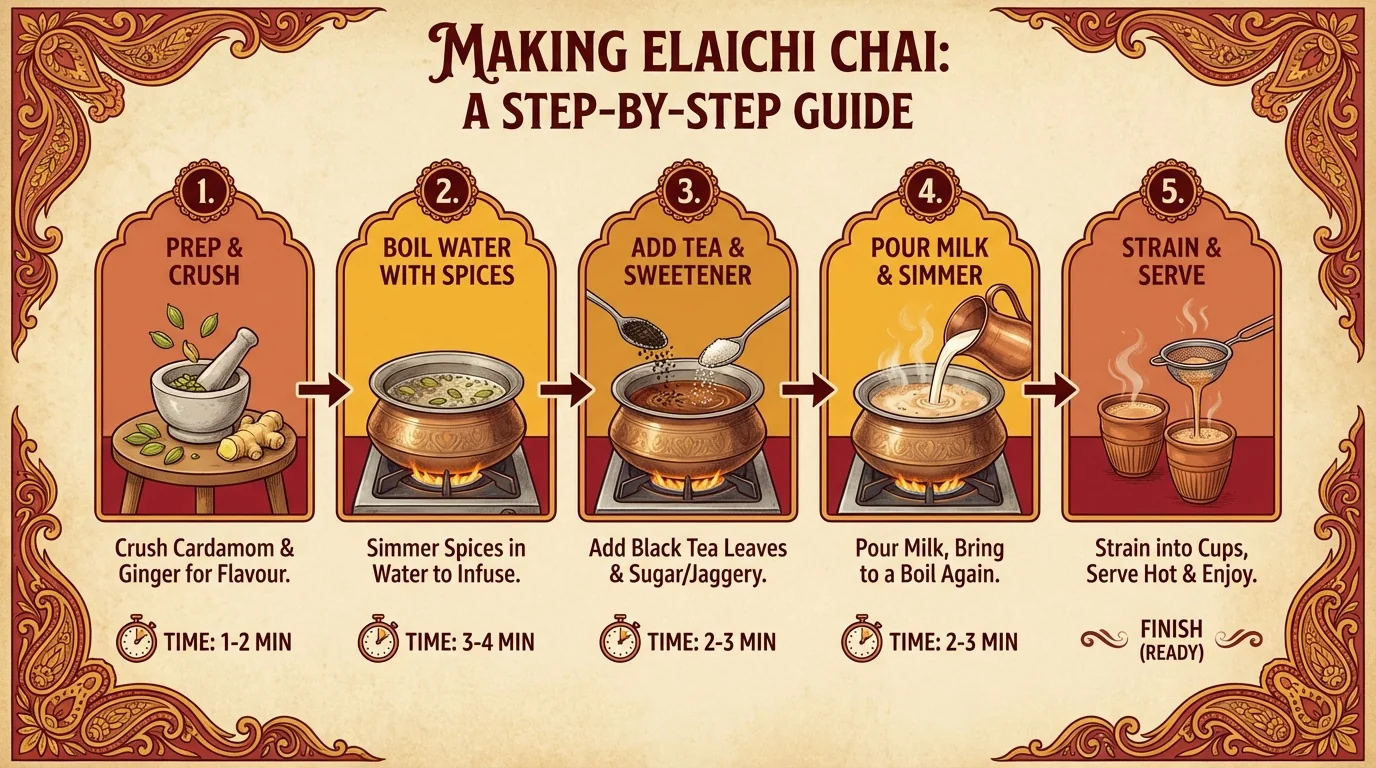 MAKING ELAICHI CHAI:
A STEP-BY-STEP GUIDE

1.
PREP & CRUSH
Crush Cardamom & Ginger for Flavour.
TIME: 1-2 MIN

2.
BOIL WATER WITH SPICES
Simmer Spices in Water to Infuse.
TIME: 3-4 MIN

3.
ADD TEA & SWEETENER
Add Black Tea Leaves & Sugar/Jaggery.
TIME: 2-3 MIN

4.
POUR MILK & SIMMER
Pour Milk, Bring to a Boil Again.
TIME: 2-3 MIN

5.
STRAIN & SERVE
Strain into Cups, Serve Hot & Enjoy.
FINISH (READY)